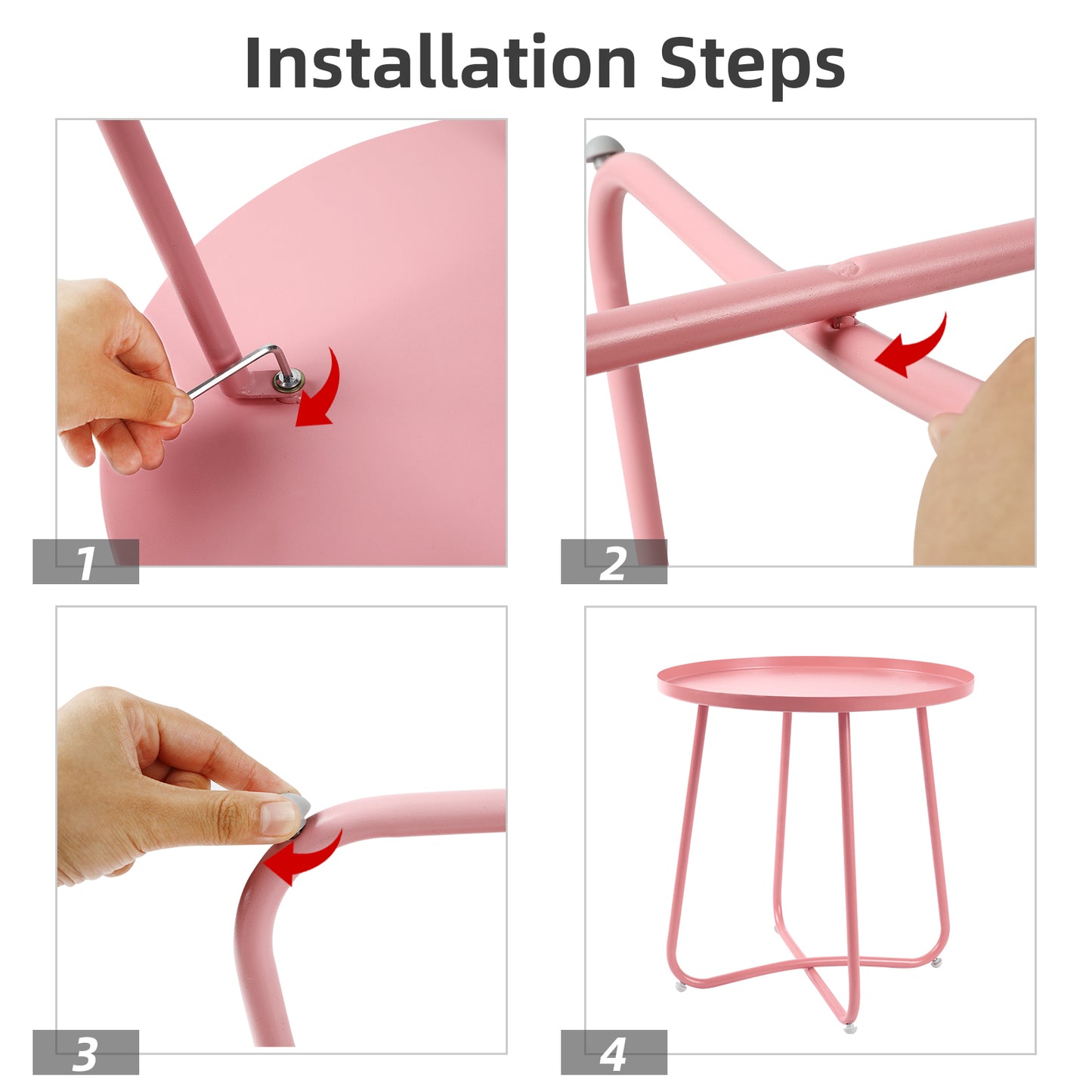 Installation Steps

1

2

3

4