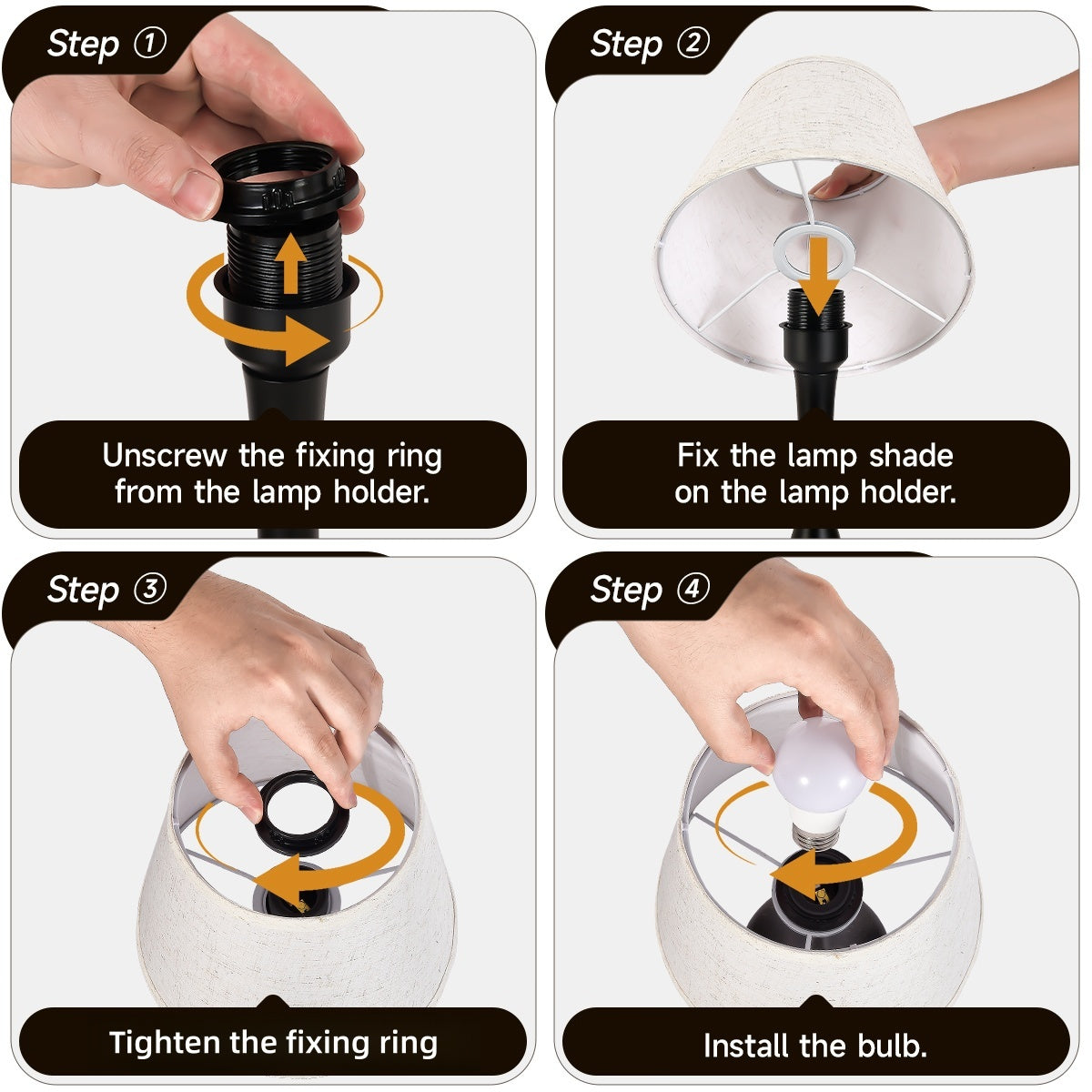 Step ①

Unscrew the fixing ring from the lamp holder.

Step ②

Fix the lamp shade on the lamp holder.

Step ③

Tighten the fixing ring

Step ④

Install the bulb.